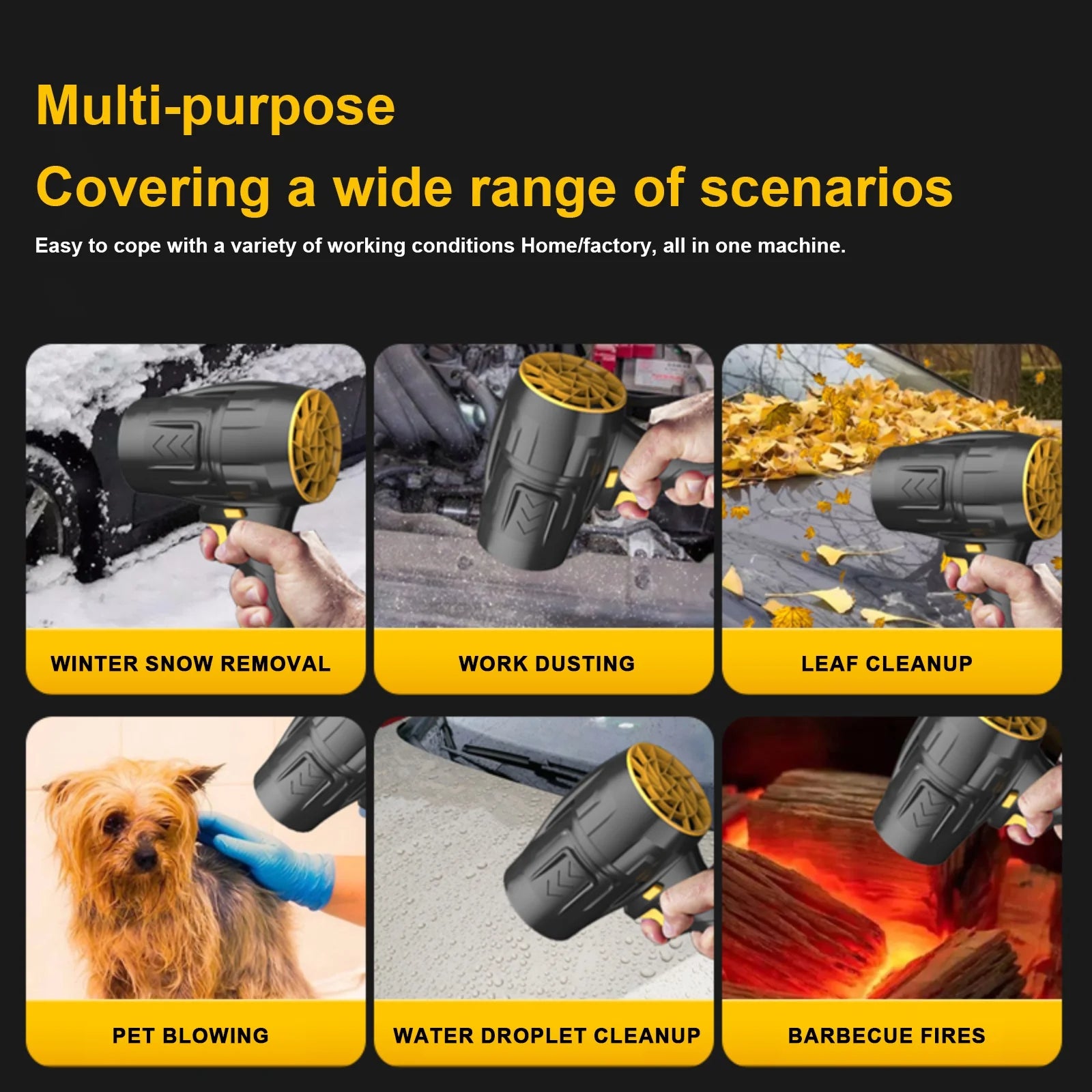 Multi-purpose
Covering a wide range of scenarios

Easy to cope with a variety of working conditions Home/factory, all in one machine.

WINTER SNOW REMOVAL

WORK DUSTING

LEAF CLEANUP

PET BLOWING

WATER DROPLET CLEANUP

BARBECUE FIRES